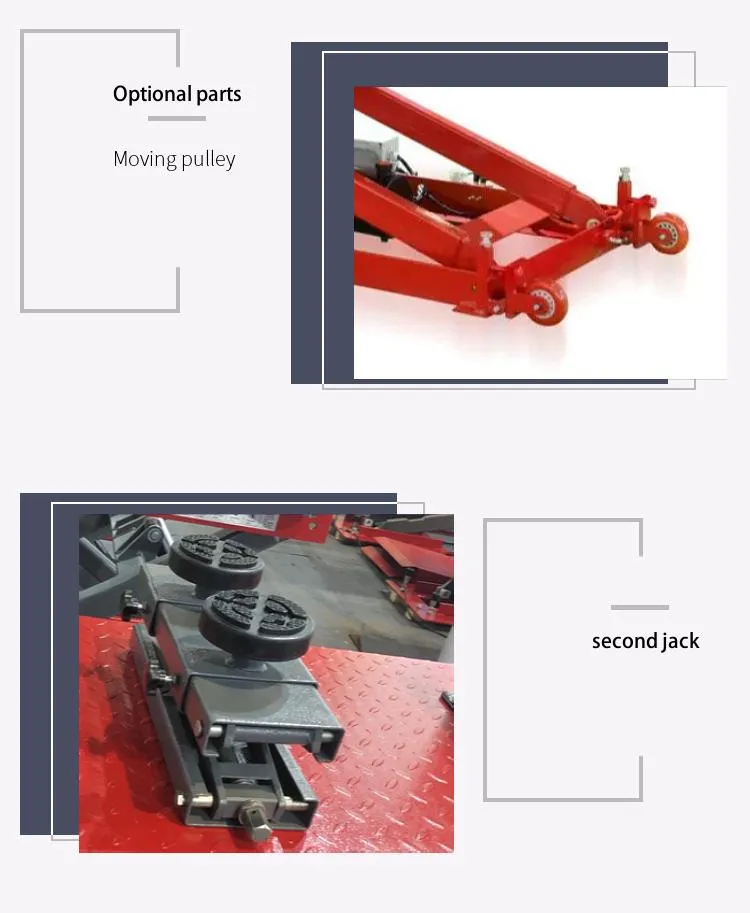 Optional parts

Moving pulley

second jack